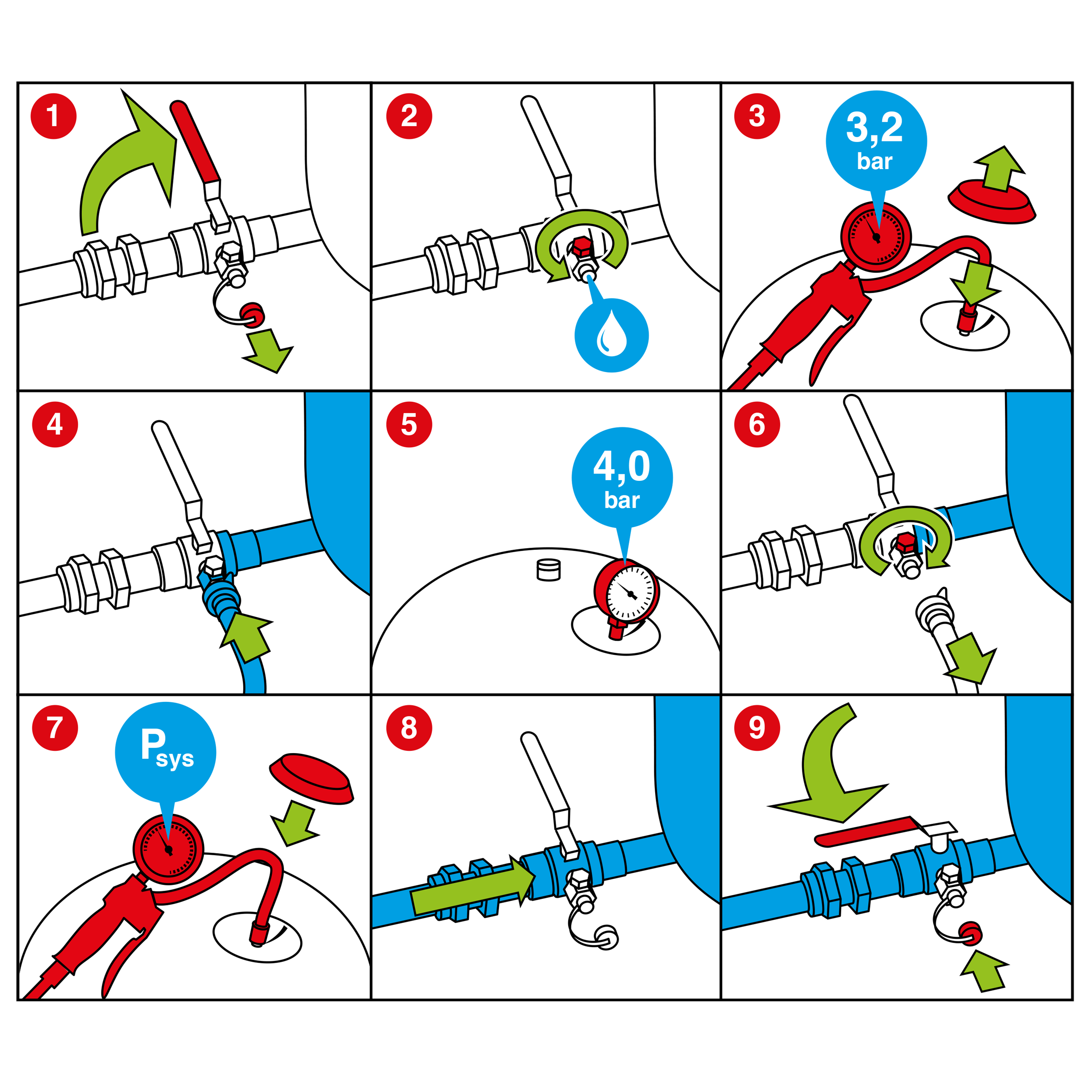 1

2

3

3,2
bar

4

5

4,0
bar

6

7

$P_{sys}$

8

9